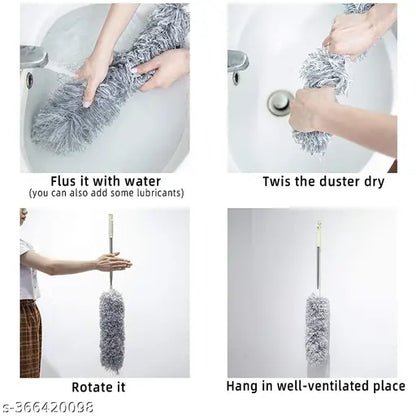 Flus it with water
(you can also add some lubricants)

Twis the duster dry

Rotate it

Hang in well-ventilated place

s-366420098